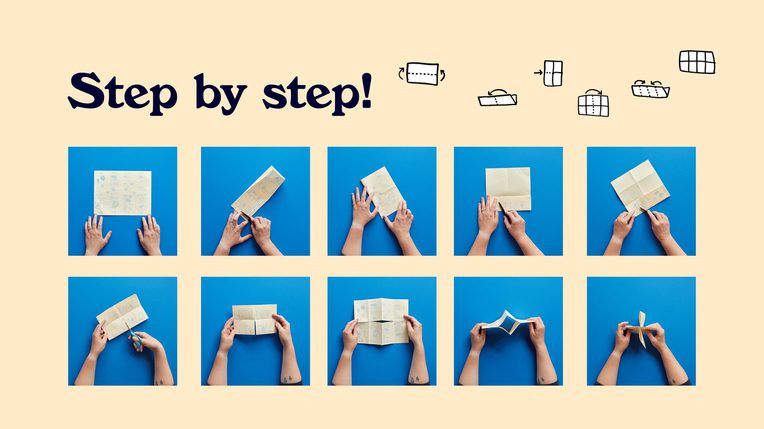 Step by step!