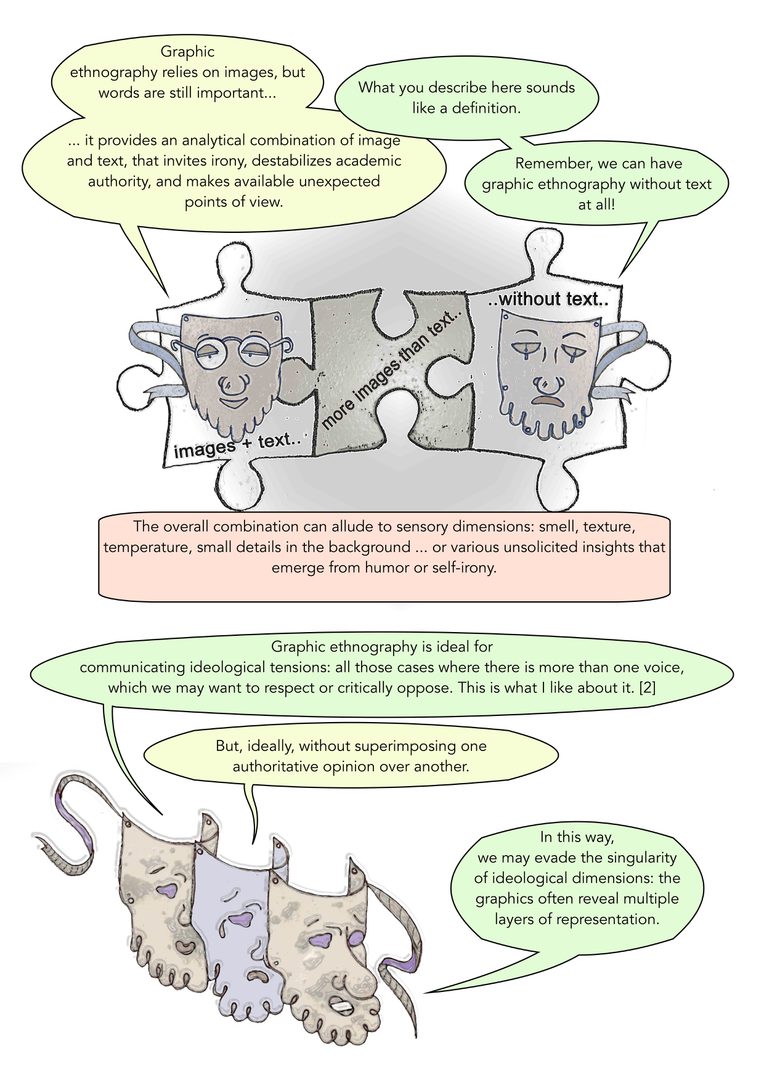 Graphic ethnography relies on images, but words are still important...

... it provides an analytical combination of image and text, that invites irony, destabilizes academic authority, and makes available unexpected points of view.

What you describe here sounds like a definition.

Remember, we can have graphic ethnography without text at all!

images + text..

more images than text..

..without text..

The overall combination can allude to sensory dimensions: smell, texture, temperature, small details in the background ... or various unsolicited insights that emerge from humor or self-irony.

Graphic ethnography is ideal for communicating ideological tensions: all those cases where there is more than one voice, which we may want to respect or critically oppose. This is what I like about it. [2]

But, ideally, without superimposing one authoritative opinion over another.

In this way, we may evade the singularity of ideological dimensions: the graphics often reveal multiple layers of representation.